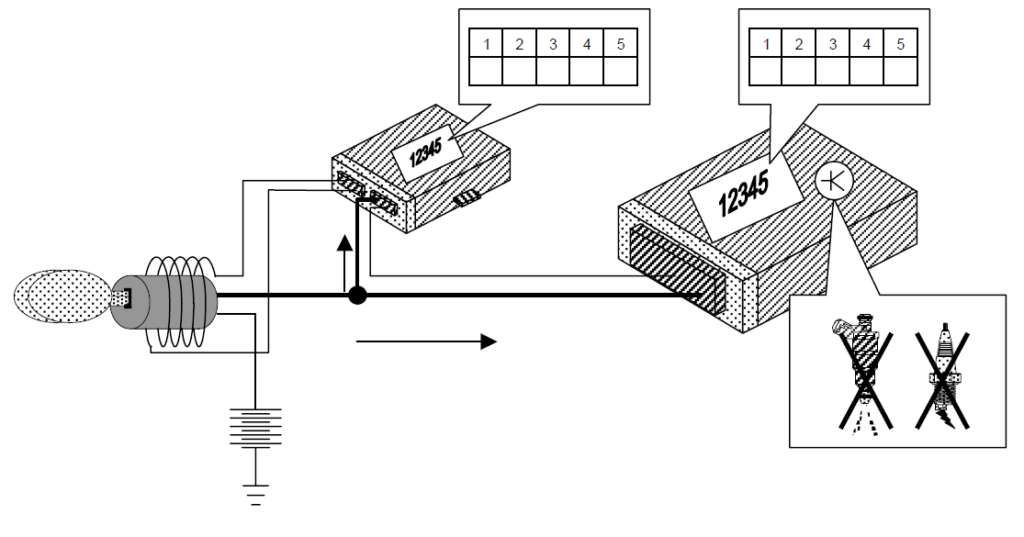 | 1 | 2 | 3 | 4 | 5 |
|---|---|---|---|---|
| | | | | |

12345

| 1 | 2 | 3 | 4 | 5 |
|---|---|---|---|---|
| | | | | |

12345